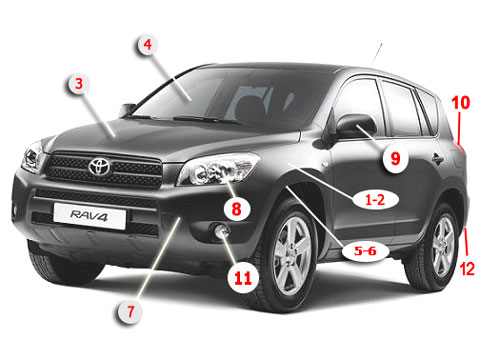 4
3
10
9
RAV4
8
1-2
5-6
11
12
7