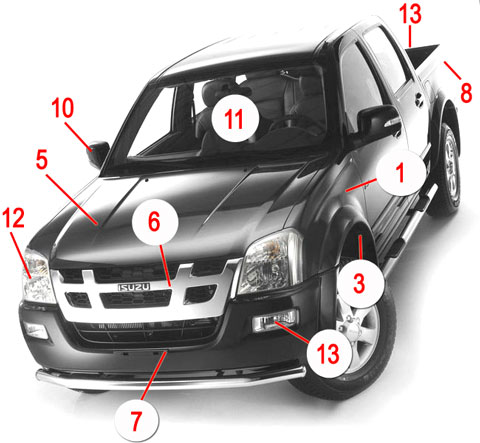 13
8
10
11
5
1
12
6
ISUZU
3
13
7